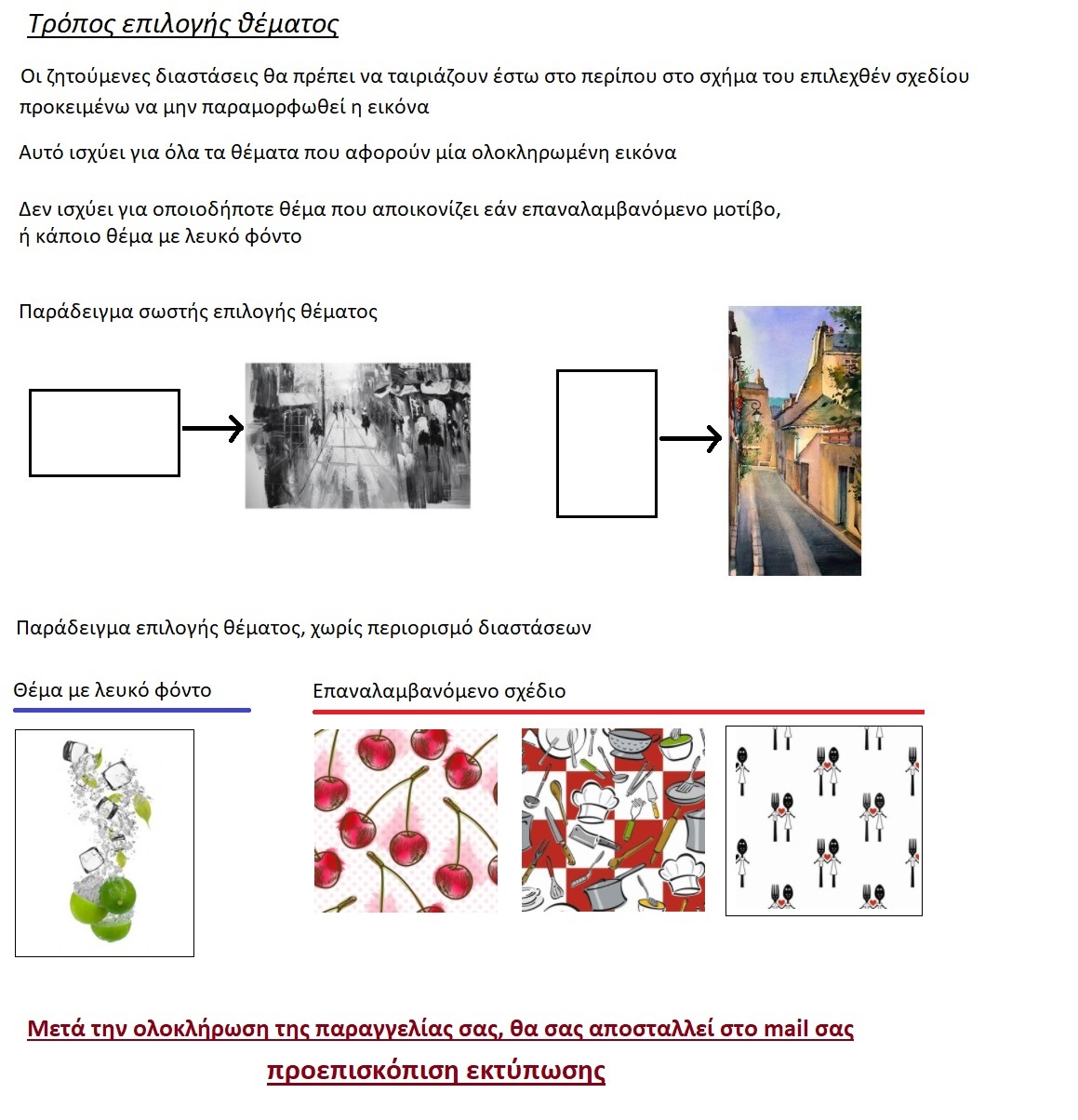 Τρόπος επιλογής θέματος

Οι ζητούμενες διαστάσεις θα πρέπει να ταιριάζουν έστω στο περίπου στο σχήμα του επιλεχθέν σχεδίου προκειμένω να μην παραμορφωθεί η εικόνα

Αυτό ισχύει για όλα τα θέματα που αφορούν μία ολοκληρωμένη εικόνα

Δεν ισχύει για οποιοδήποτε θέμα που αποικονίζει εάν επαναλαμβανόμενο μοτίβο, ή κάποιο θέμα με λευκό φόντο

Παράδειγμα σωστής επιλογής θέματος

Παράδειγμα επιλογής θέματος, χωρίς περιορισμό διαστάσεων

Θέμα με λευκό φόντο

Επαναλαμβανόμενο σχέδιο

Μετά την ολοκλήρωση της παραγγελίας σας, θα σας αποσταλλεί στο mail σας

προεπισκόπιση εκτύπωσης